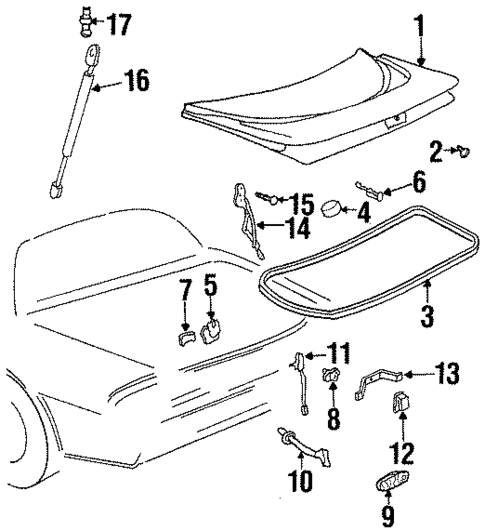 17
1
16
2
6
15
4
14
7
5
3
11
13
8
12
10
9