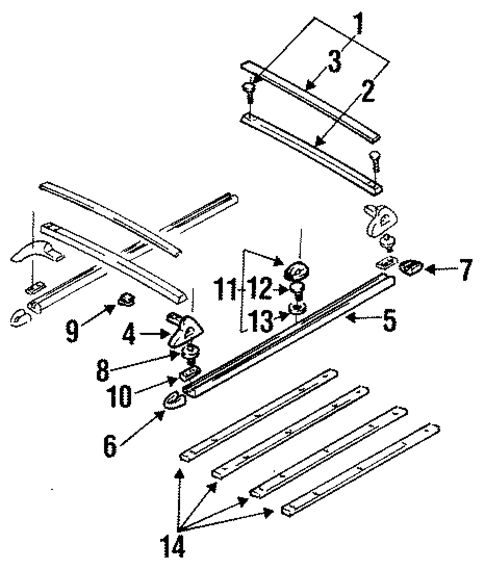 1
3
2
7
11
12
13
5
9
4
8
10
6
14