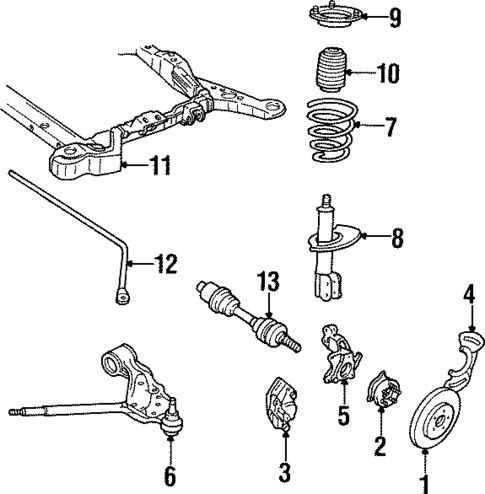 9
10
7
11
8
12
13
4
5
2
3
6
1