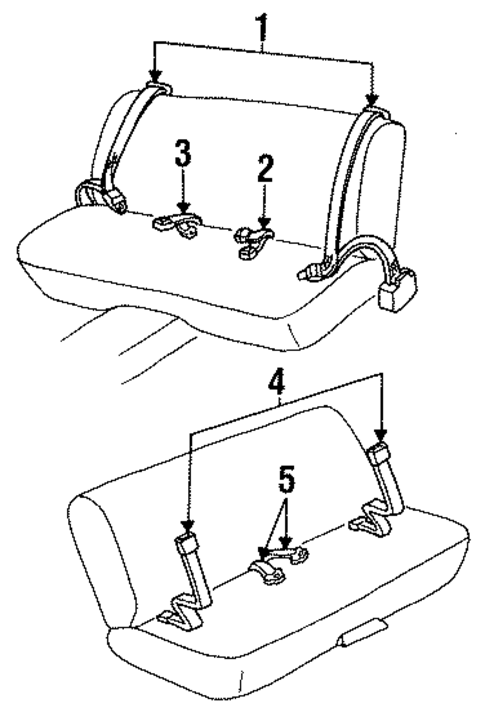 1
3
2
4
5