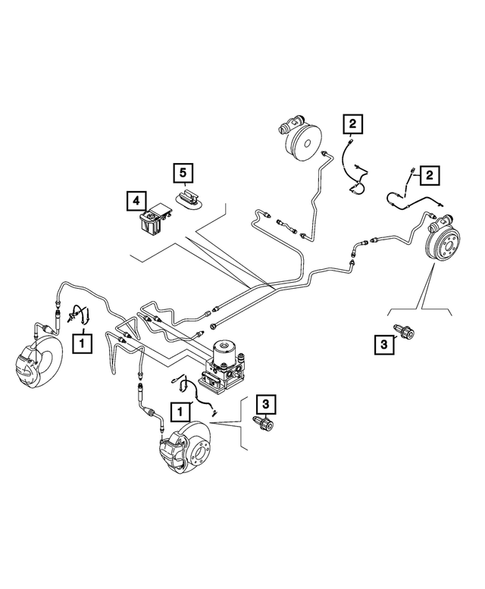 2
5
2
4
1
3
1
3