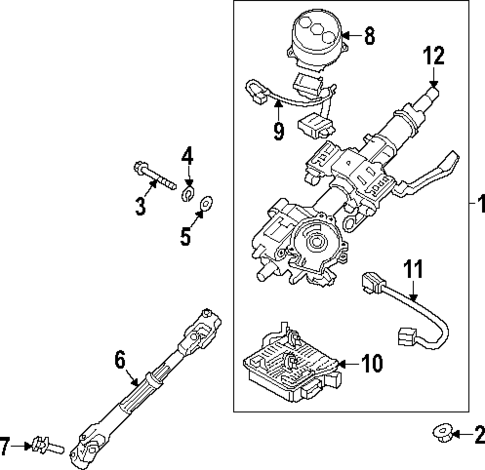 8
12
9
4
3
5
1
11
6
10
7
2