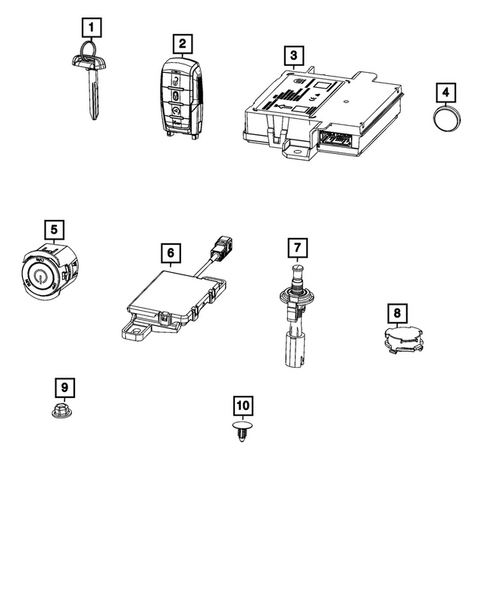 1
2
3
4
5
6
7
8
9
10