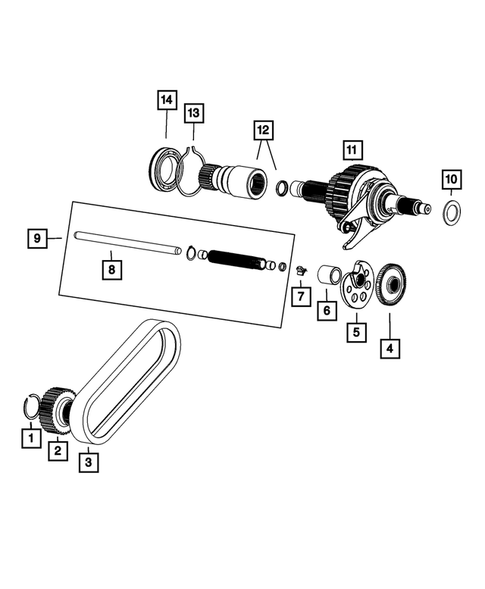 14
13
12
11
10
9
8
7
6
5
4
1
2
3