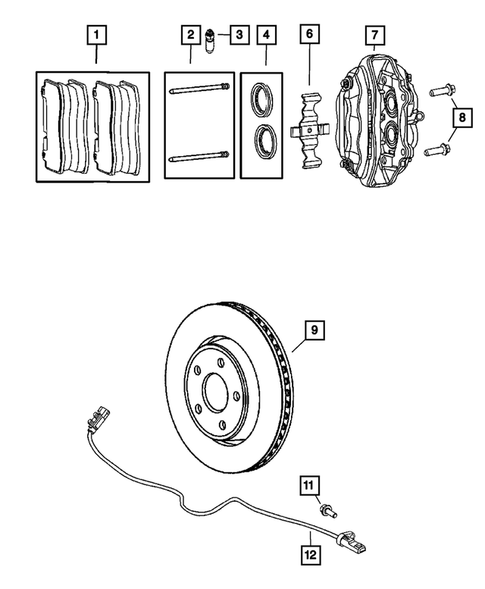 1
2
3
4
6
7
8
9
11
12