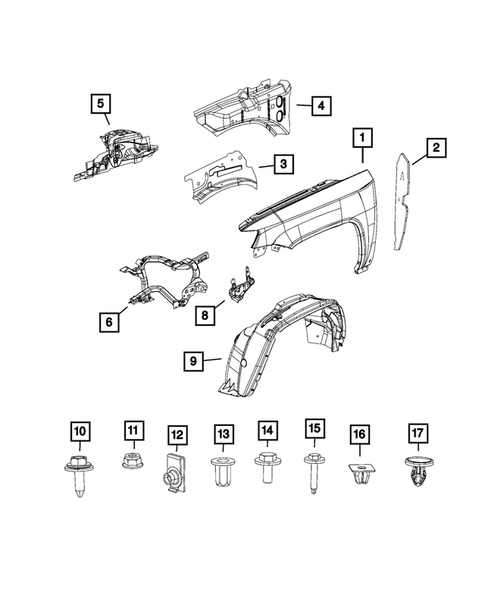 5
4
1
2
3
6
8
9
10
11
12
13
14
15
16
17