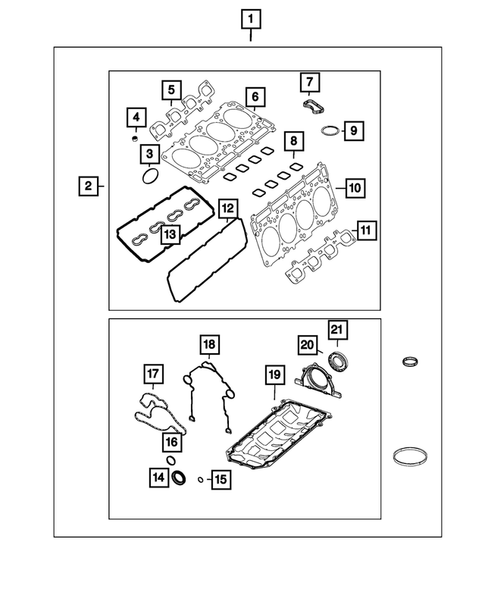 1
2
5
6
7
4
9
3
8
10
12
13
11
18
21
20
17
19
16
14
15