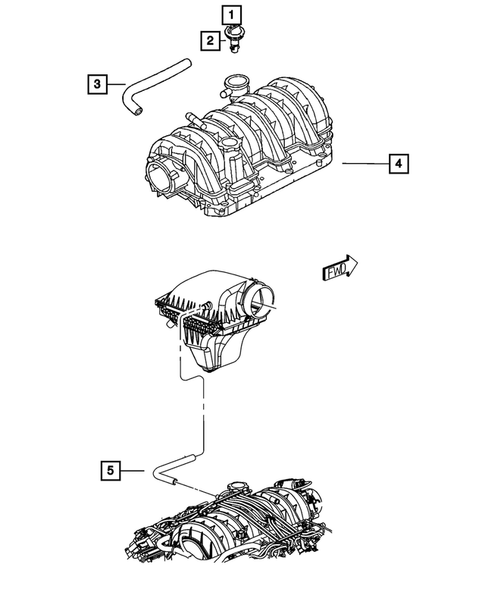 1
2
3
4
FWD
5