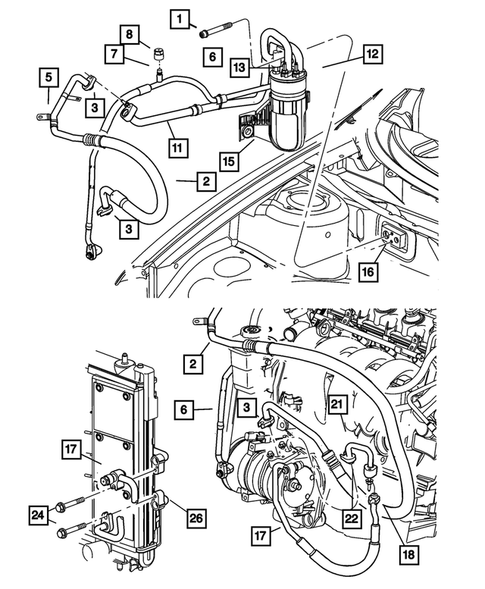 1
8
7
6
13
12
5
3
11
15
2
3
16
2
6
3
21
17
24
26
22
17
18