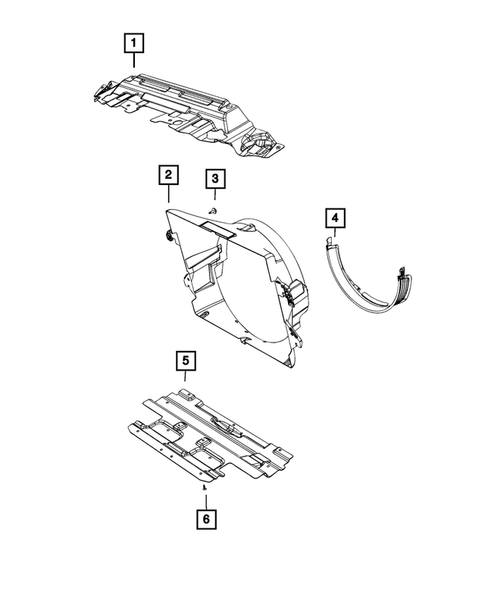 1
2
3
4
5
6