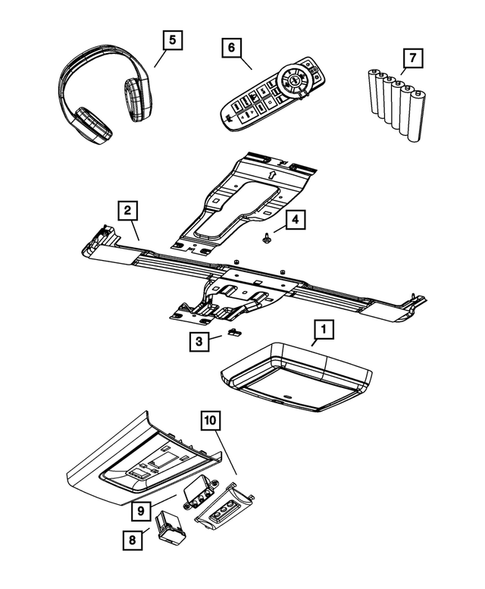 5
6
7
2
4
3
1
10
9
8