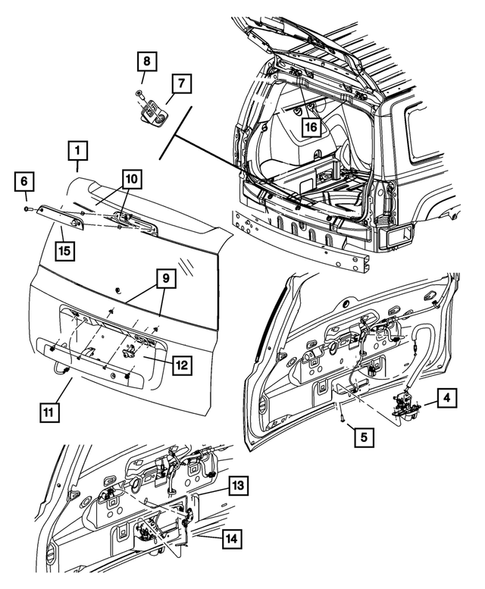 8
7
16
1
6
10
15
9
12
11
4
5
13
14