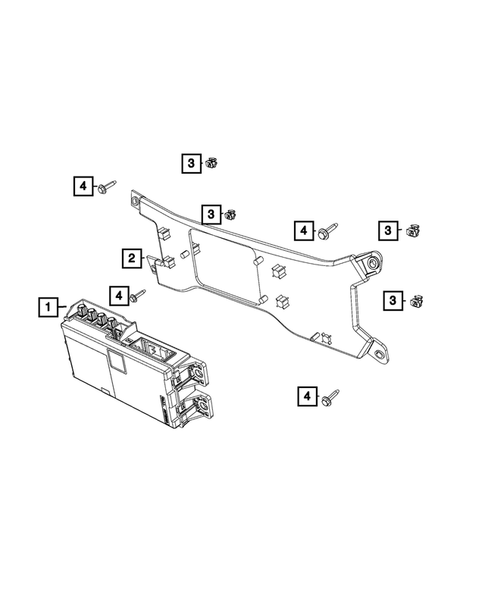 3
4
3
4
3
2
4
3
1
4