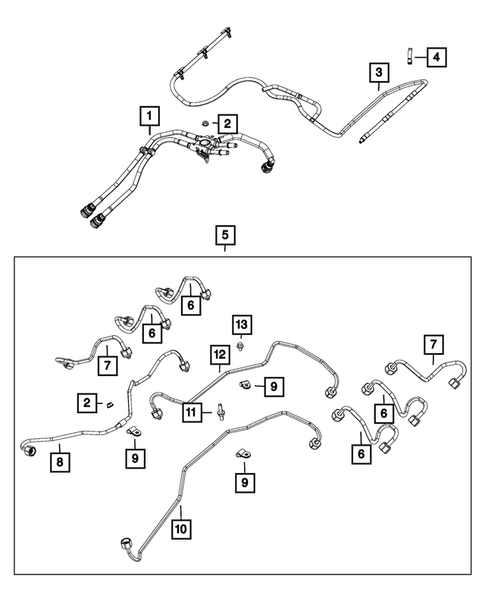 4
3
1
2
5
6
6
13
7
7
12
9
2
11
6
8
9
6
9
10