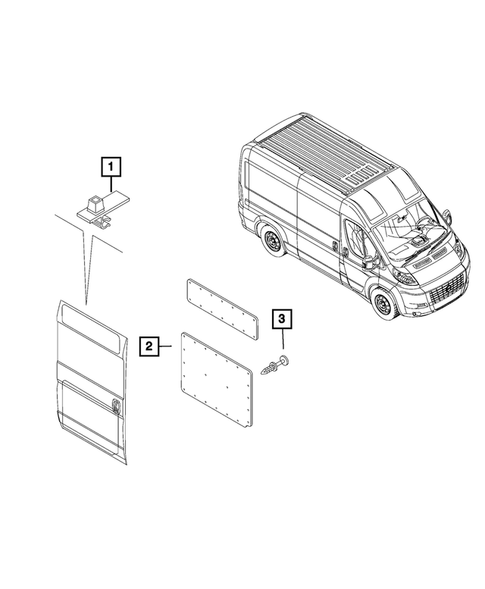 1
2
3