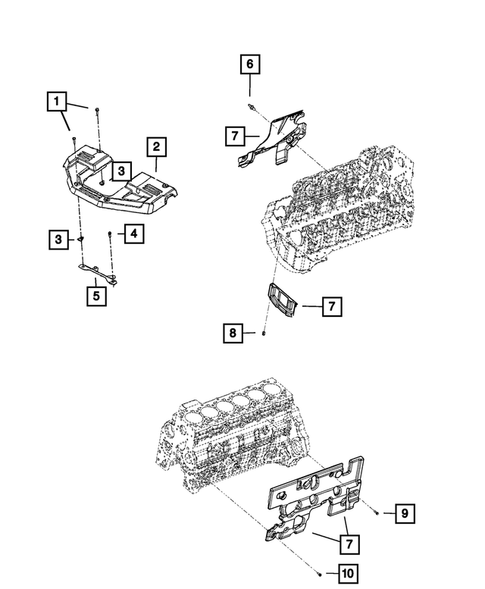 6
1
7
2
3
3
4
5
7
8
9
7
10