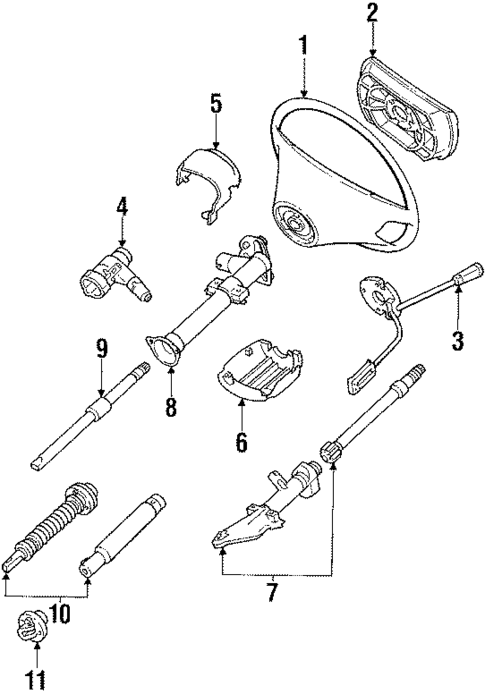 1
2
5
4
3
9
8
6
7
10
11