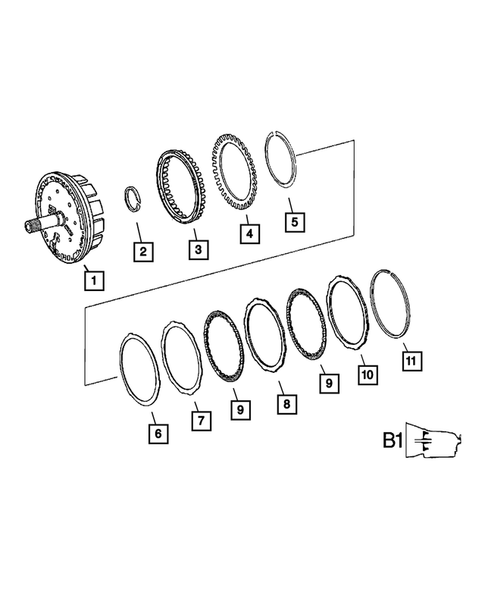 1
2
3
4
5
6
7
9
8
9
10
11
B1