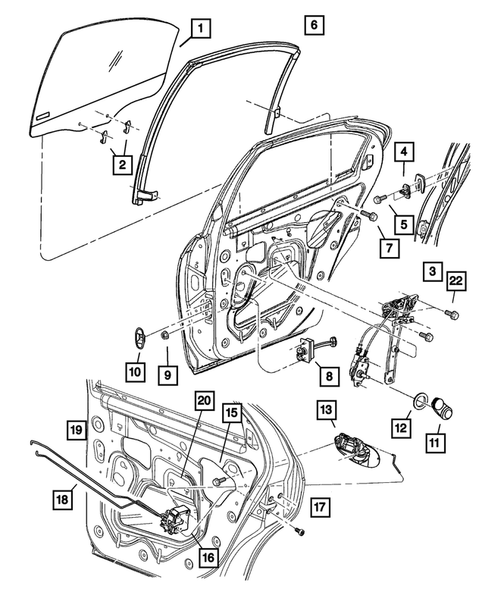 1
6
2
4
5
7
3
22
10
9
8
12
11
20
15
13
19
18
17
16