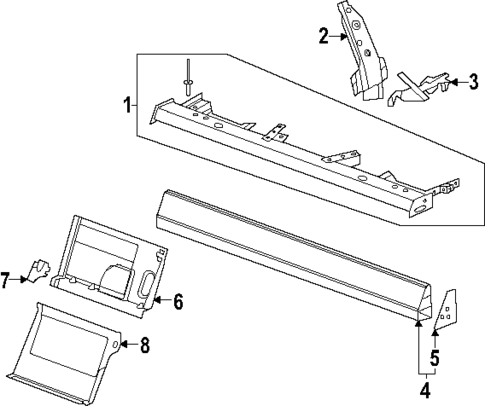 2
3
1
7
6
8
5
4