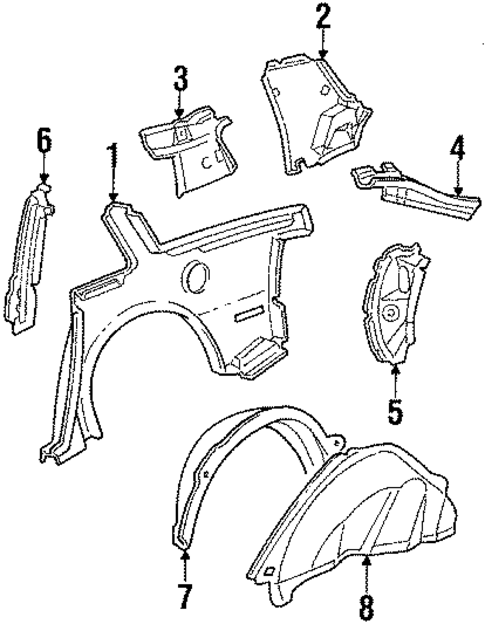 2
3
6
1
4
5
7
8