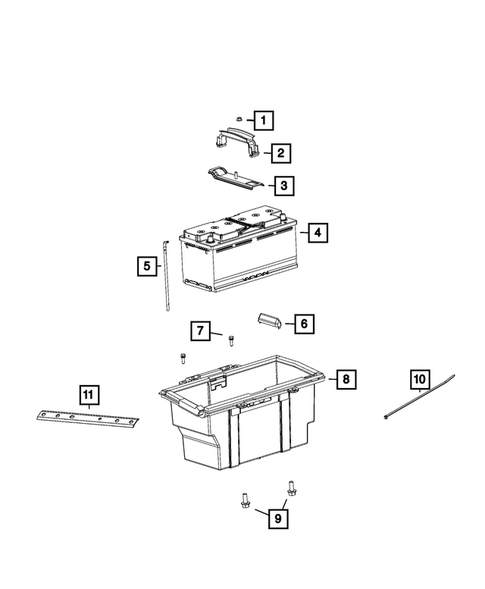 1
2
3
4
5
6
7
8
10
11
9