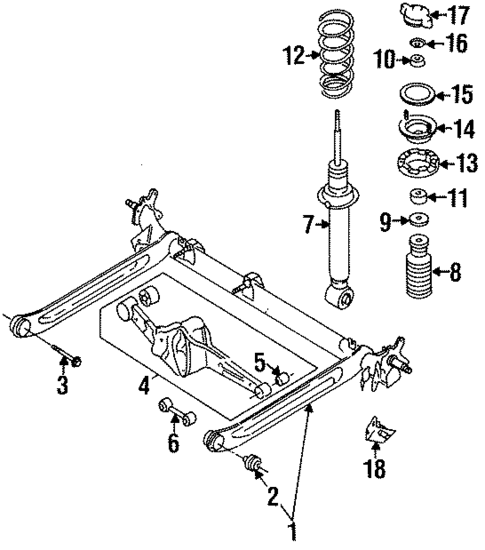 17
16
12
10
15
14
13
11
7
9
8
5
3
4
6
18
2
1