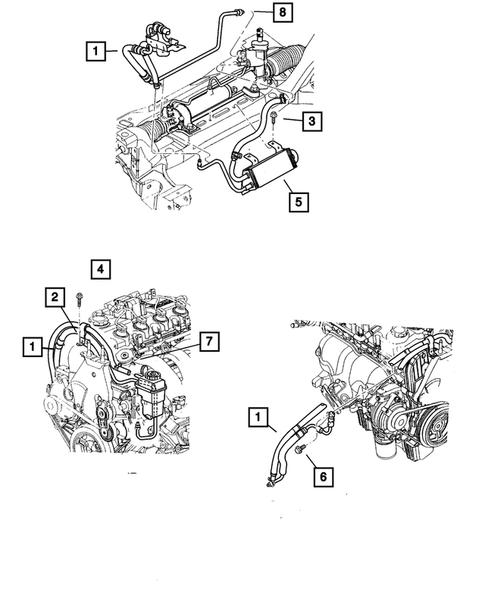 8
1
3
5
4
2
1
7
1
6