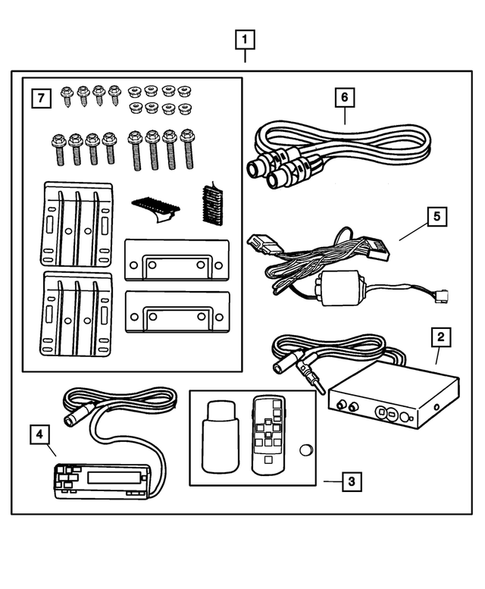 1
7
6
5
2
4
3