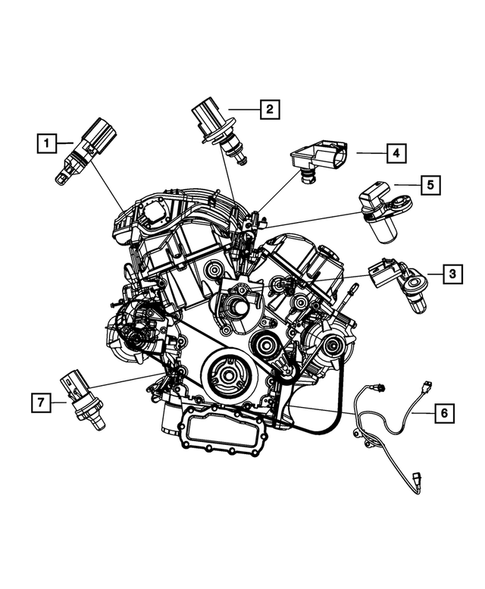 1
2
4
5
3
7
6