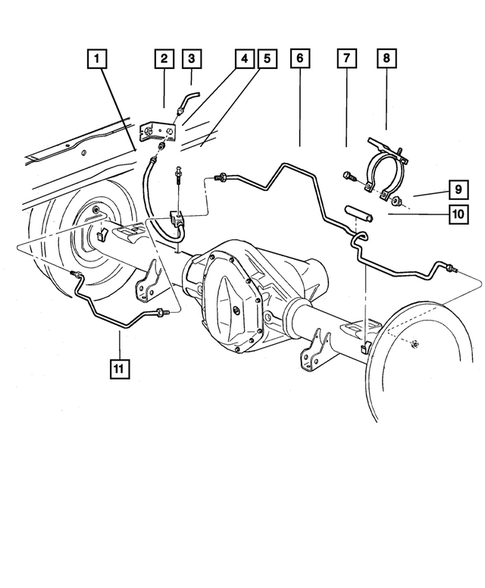 1
2
3
4
5
6
7
8
9
10
11