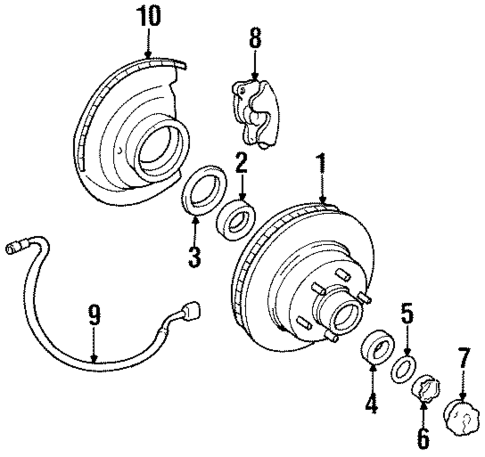 10
8
2
1
3
9
5
7
4
6