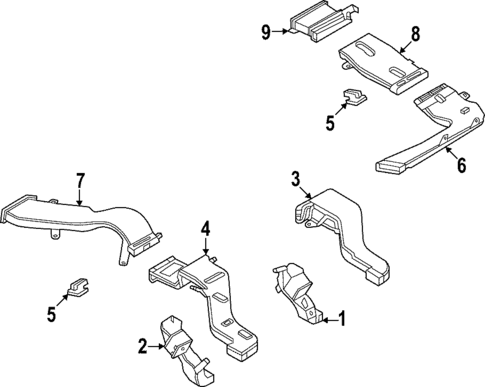 9
8
5
6
7
3
4
5
1
2