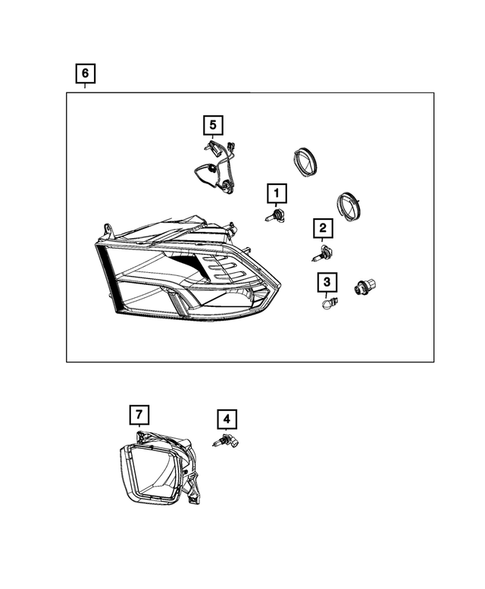 6
5
1
2
3
7
4