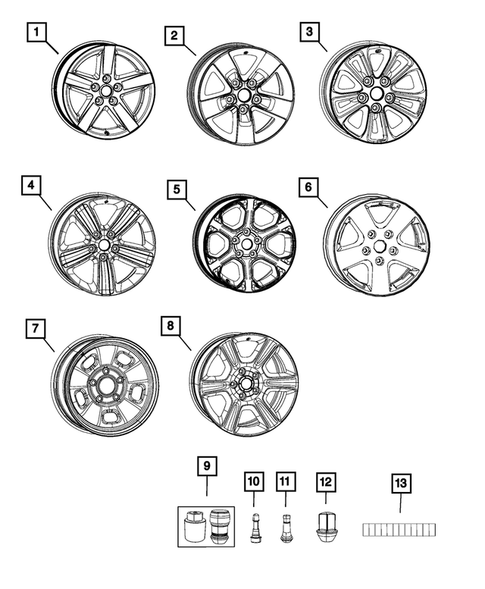 1
2
3
4
5
6
7
8
9
10
11
12
13