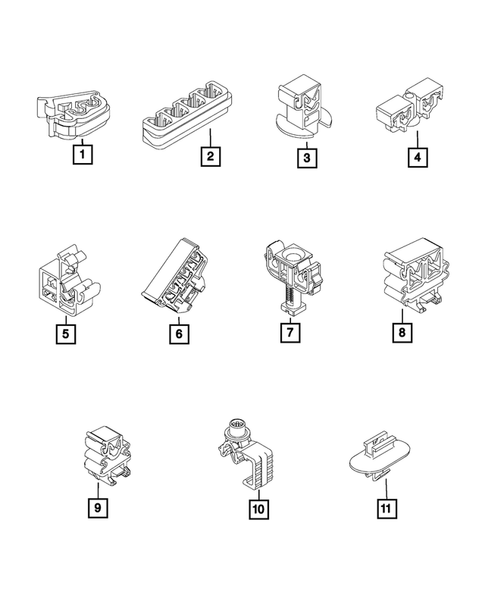 1
2
3
4
5
6
7
8
9
10
11