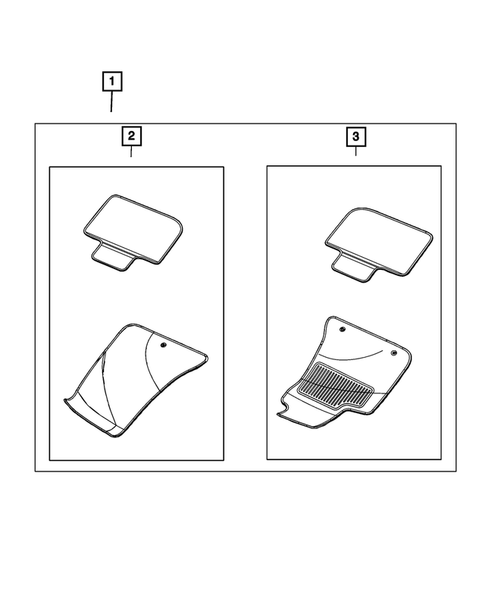 1
2
3