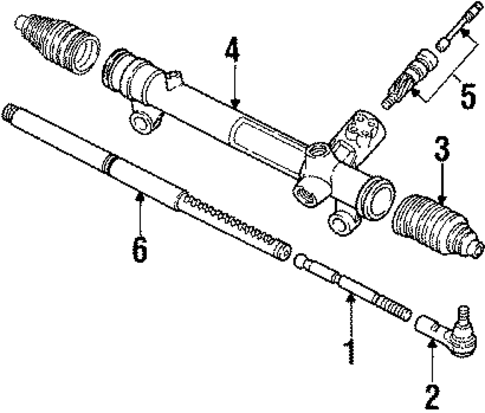 4
5
3
6
1
2