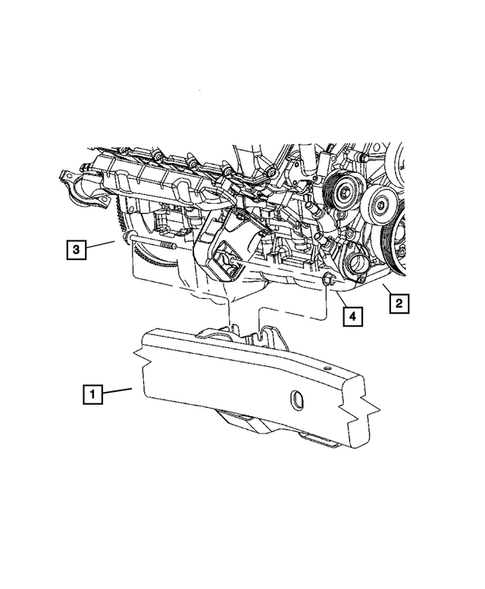 3
2
4
1