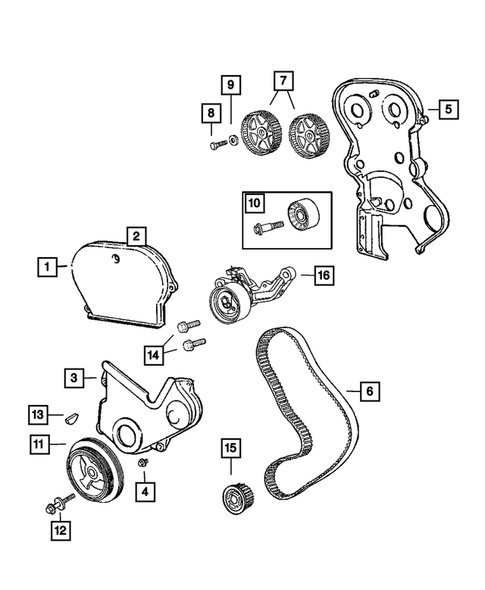 9
7
8
5
10
2
1
16
14
3
6
13
11
15
4
12