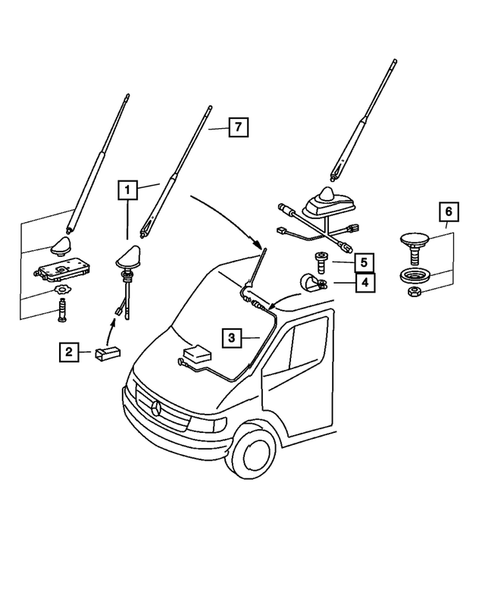 7
1
6
5
4
3
2