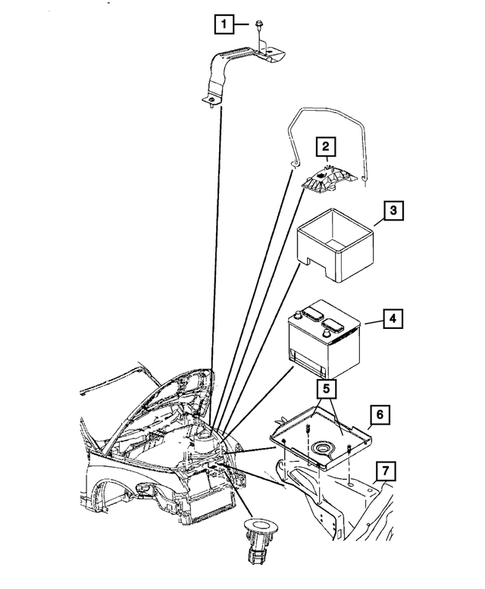 1

2

3

4

5

6

7