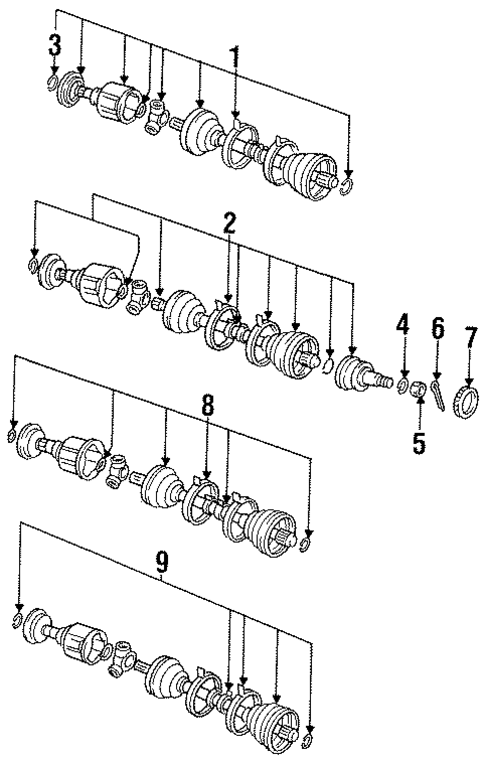 3
1
2
4
6
7
5
8
9