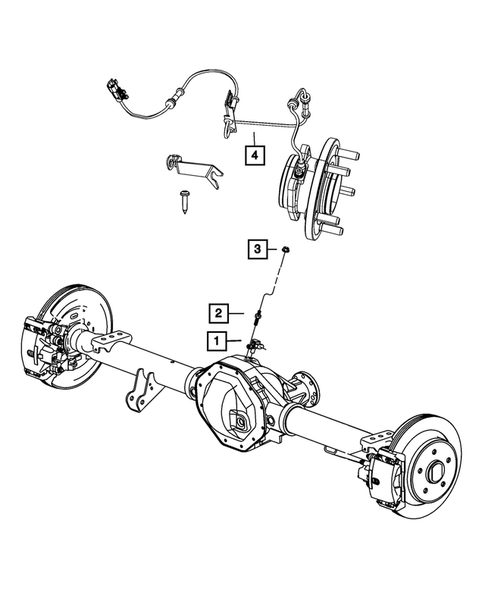 4

3

2

1