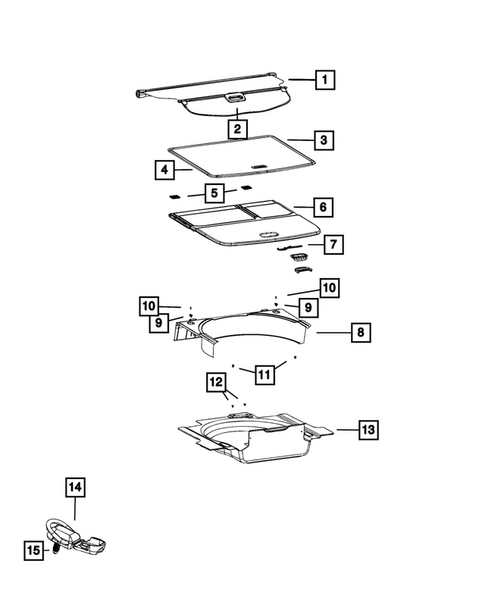 1
2
3
4
5
6
7
10
10
9
9
8
11
12
13
14
15