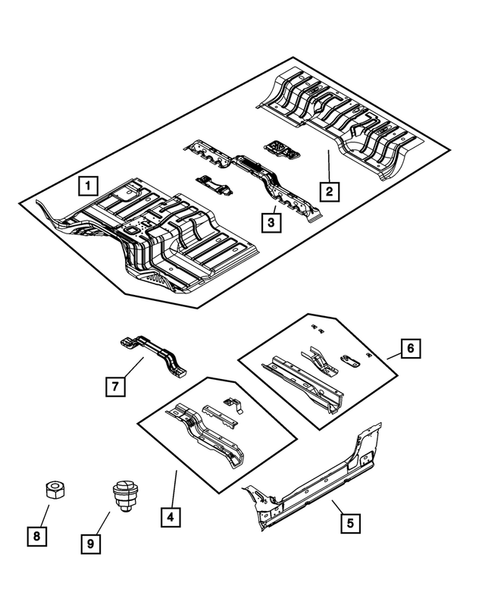 1
2
3
6
7
4
5
8
9