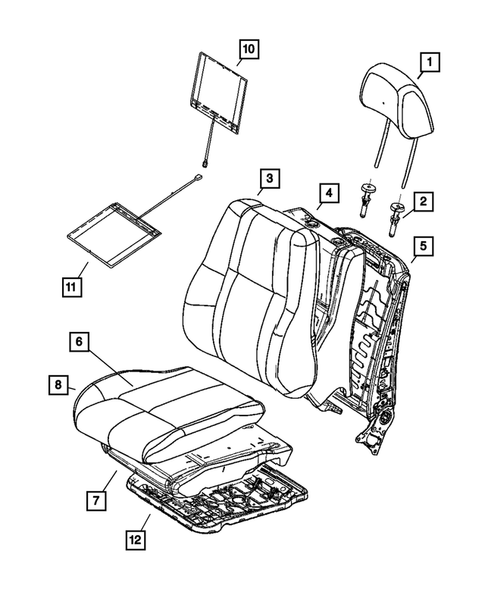 10
1
3
4
2
5
11
6
8
7
12