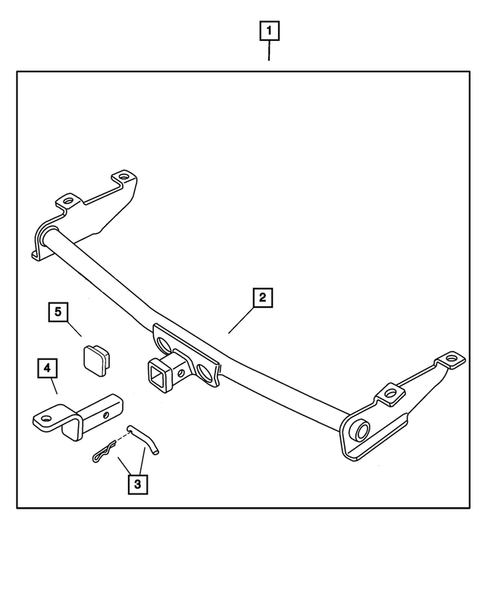 1

2

5

4

3