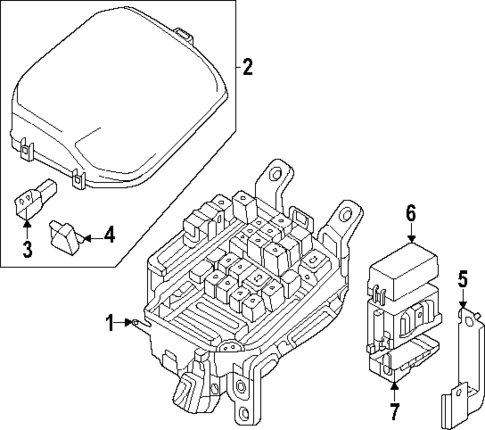 2

3

4

6

5

1

7