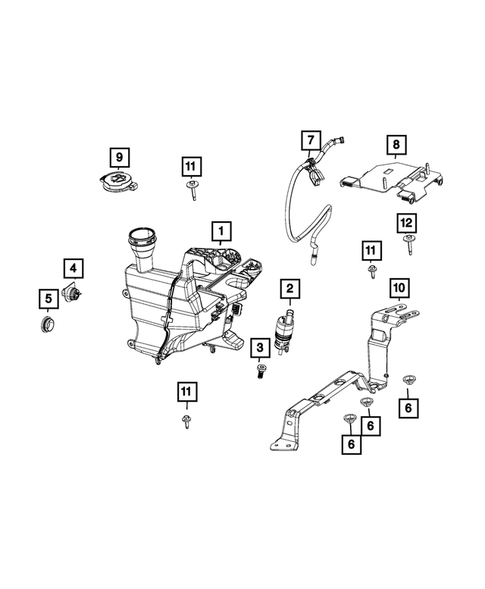 9
11
7
8
1
12
11
4
2
10
5
3
11
6
6
6